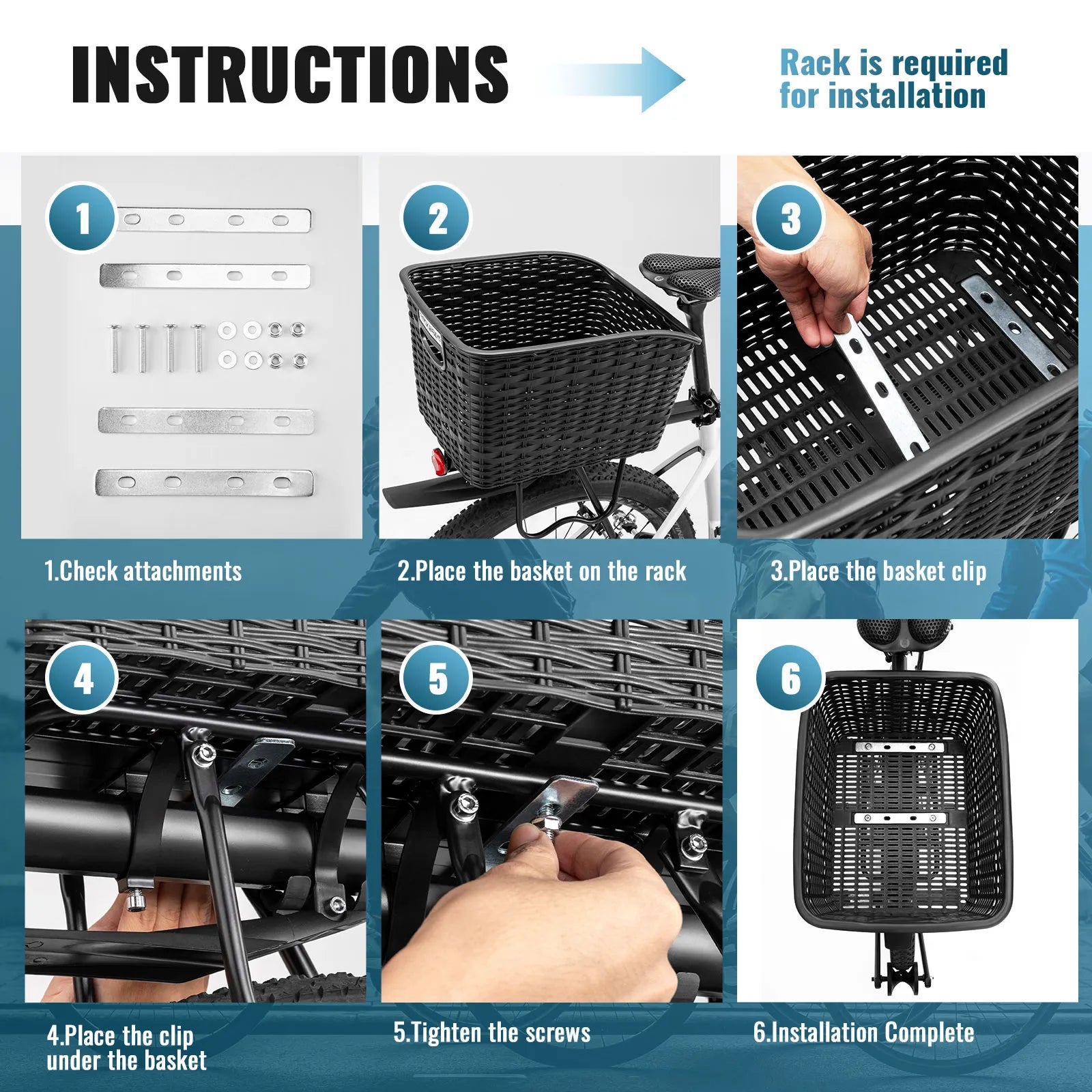 INSTRUCTIONS

Rack is required for installation

1

2

3

1.Check attachments

2.Place the basket on the rack

3.Place the basket clip

4

5

6

4.Place the clip under the basket

5.Tighten the screws

6.Installation Complete