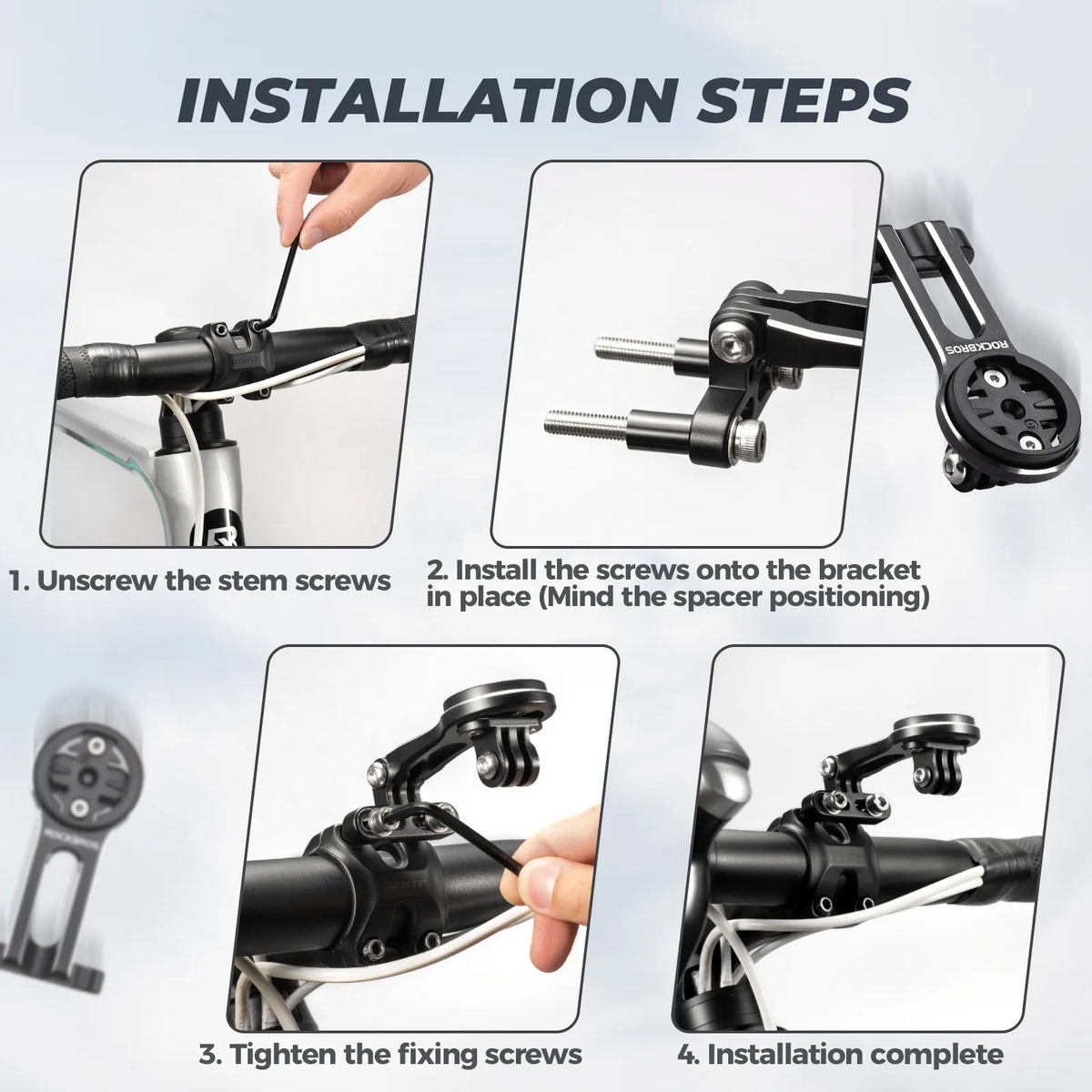 INSTALLATION STEPS

ROCKBROS

1. Unscrew the stem screws

2. Install the screws onto the bracket in place (Mind the spacer positioning)

ROCKBROS

3. Tighten the fixing screws

4. Installation complete