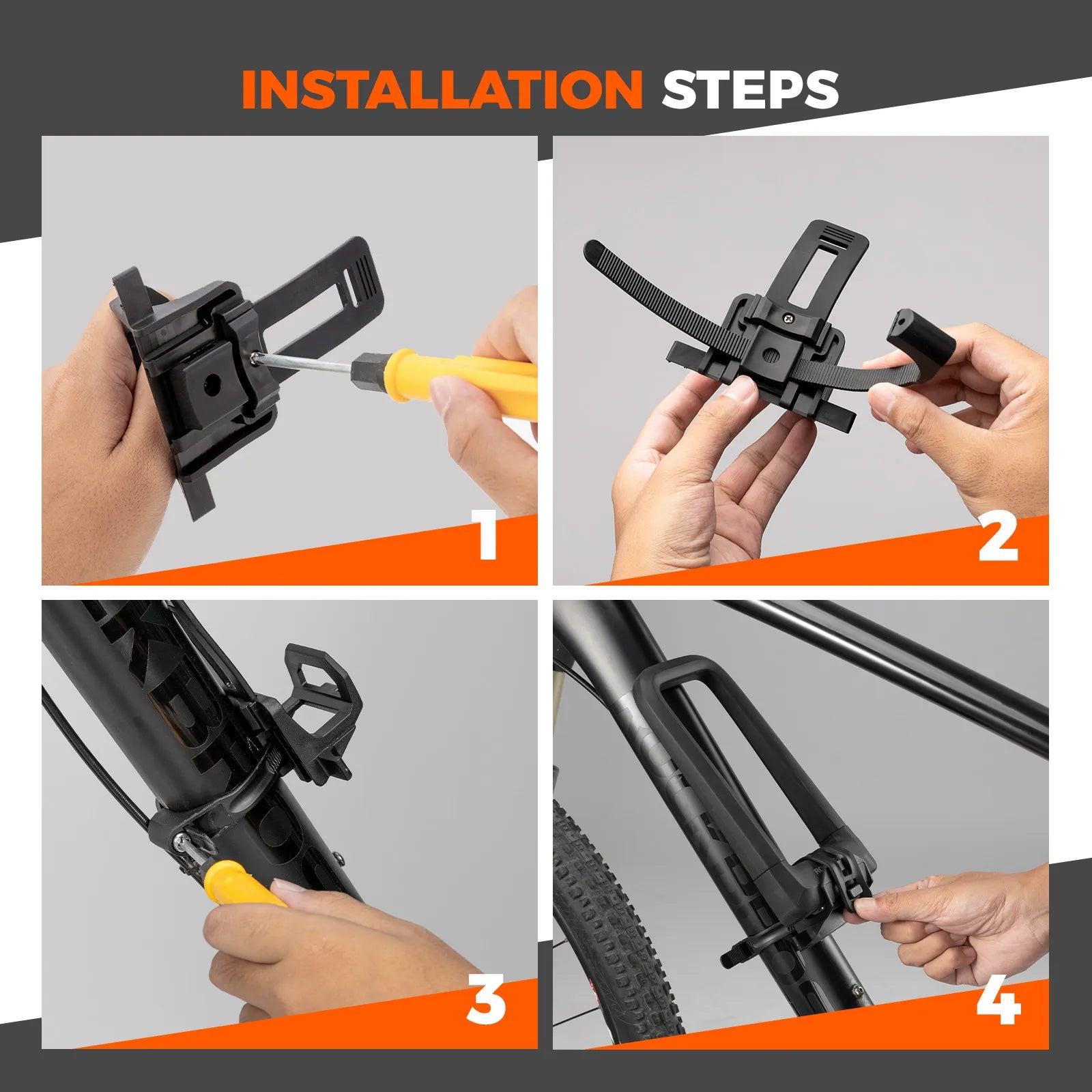 INSTALLATION STEPS

1

2

3

4