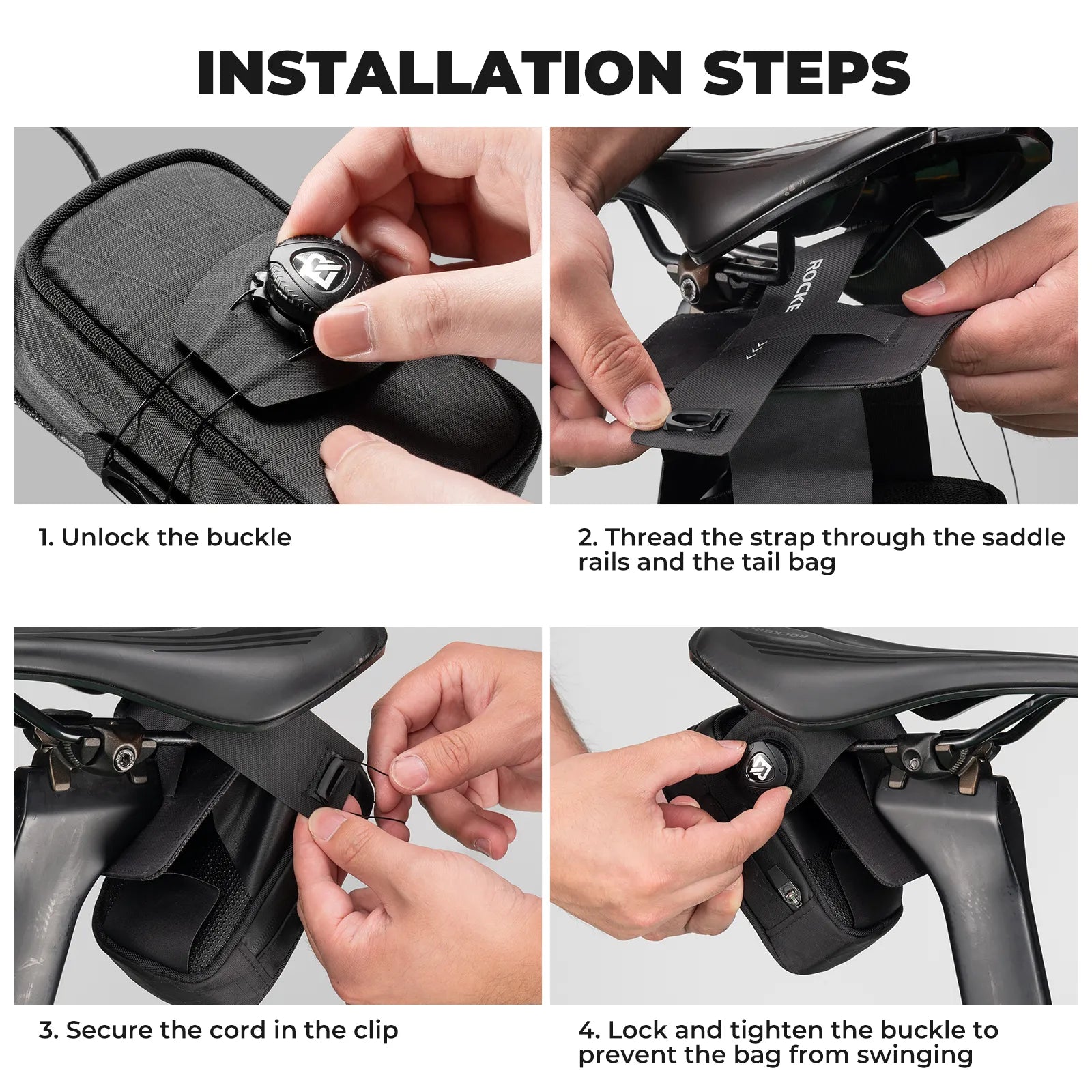 INSTALLATION STEPS

ROCKE

1. Unlock the buckle

2. Thread the strap through the saddle rails and the tail bag

3. Secure the cord in the clip

4. Lock and tighten the buckle to prevent the bag from swinging